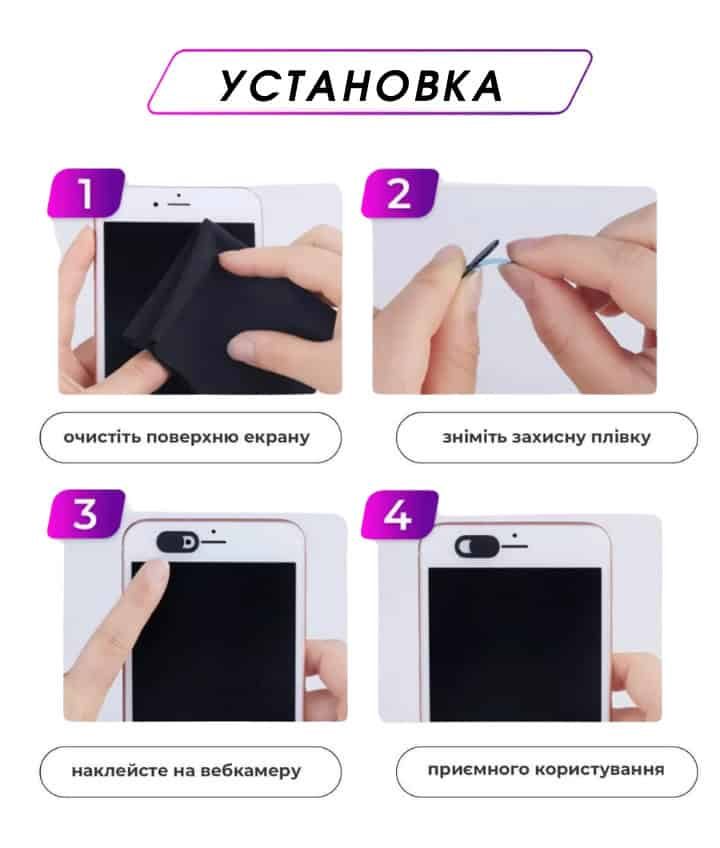 УСТАНОВКА

1

очистіть поверхню екрану

2

зніміть захисну плівку

3

наклейсте на вебкамеру

4

приємного користування